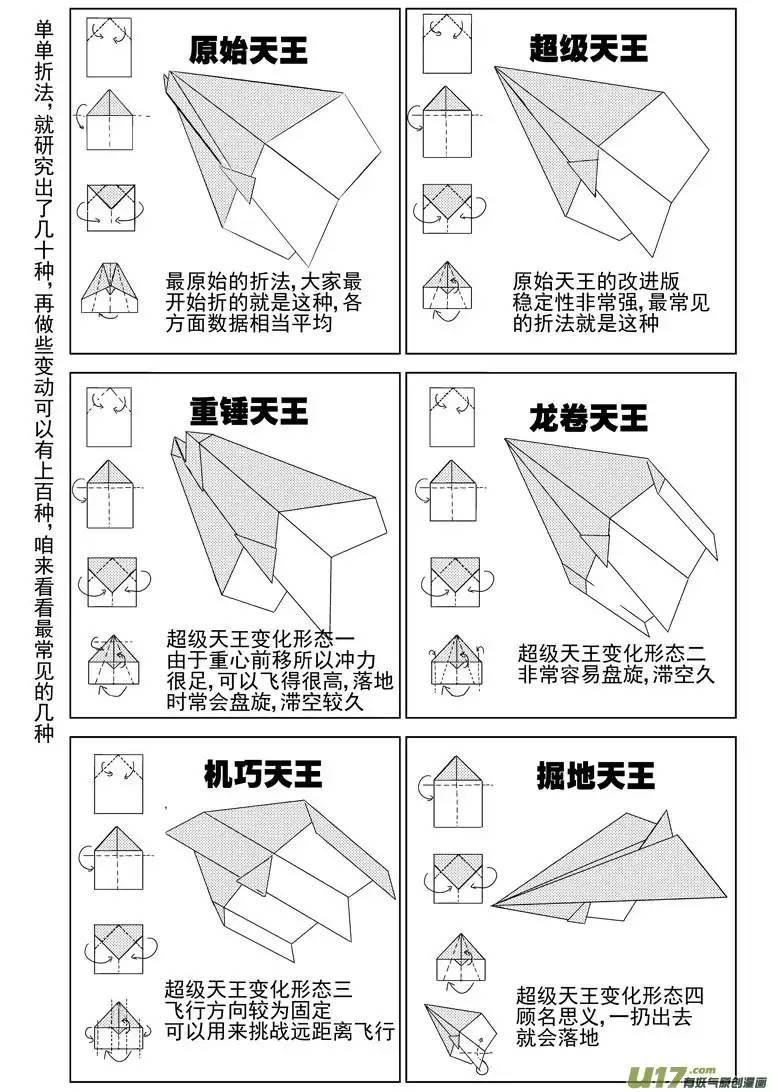 单单折法，就研究出了几十种，再做些变动可以有上百种，咱来看看最常见的几种

原始天王

最原始的折法，大家最开始折的就是这种，各方面数据相当平均

超级天王

原始天王的改进版
稳定性非常强，最常见的折法就是这种

重锤天王

超级天王变化形态一
由于重心前移所以冲力很足，可以飞得很高，落地时常会盘旋，滞空较久

龙卷天王

超级天王变化形态二
非常容易盘旋，滞空久

机巧天王

超级天王变化形态三
飞行方向较为固定
可以用来挑战远距离飞行

掘地天王

超级天王变化形态四
顾名思义，一扔出去就会落地

U17.com 有妖气原创漫画